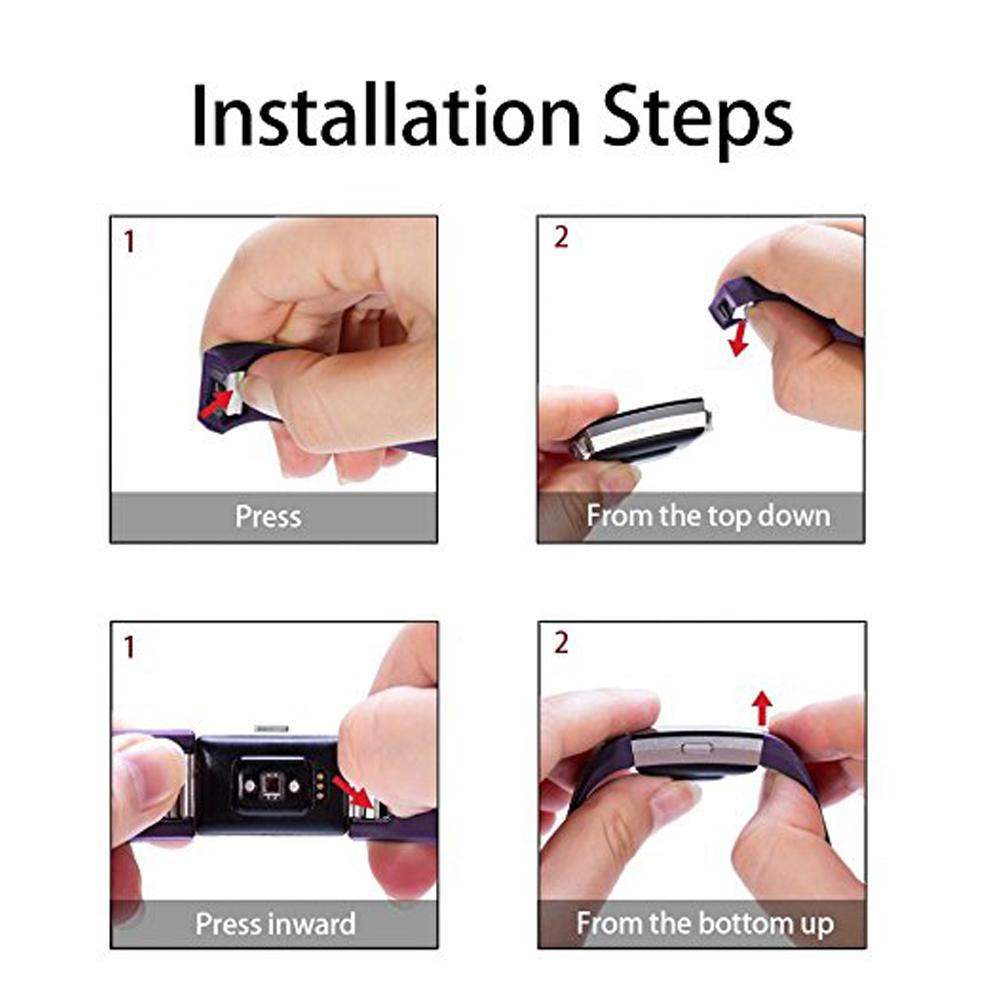 Installation Steps

1

Press

2

From the top down

1

Press inward

2

From the bottom up