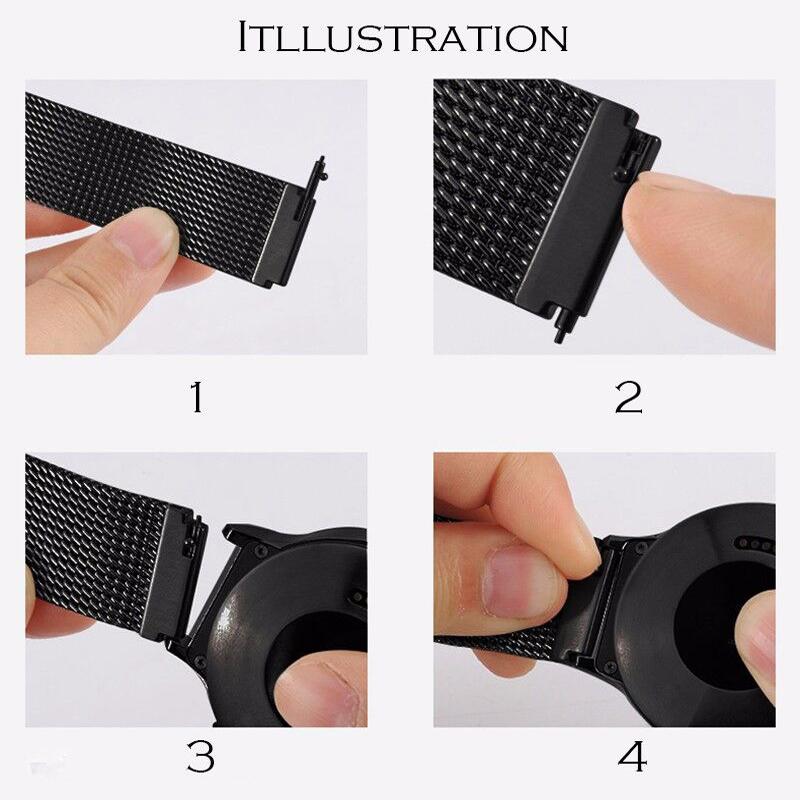 ITLLUSTRATION

1

2

3

4